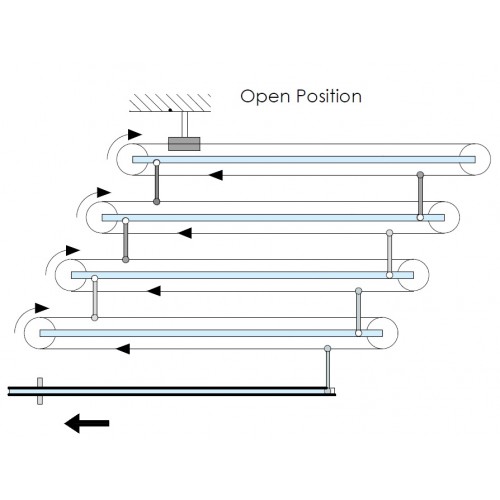 Open Position